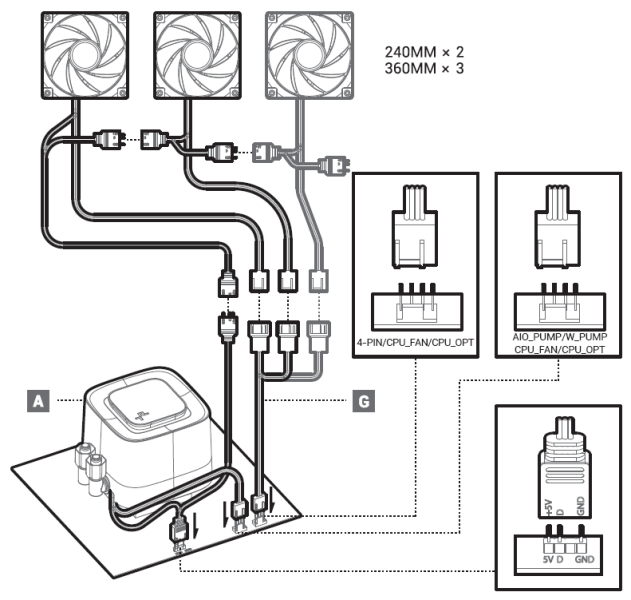 240MM × 2
360MM × 3

4-PIN/CPU_FAN/CPU_OPT

AIO_PUMP/W_PUMP
CPU_FAN/CPU_OPT

A

G

+5V D GND

5V D GND