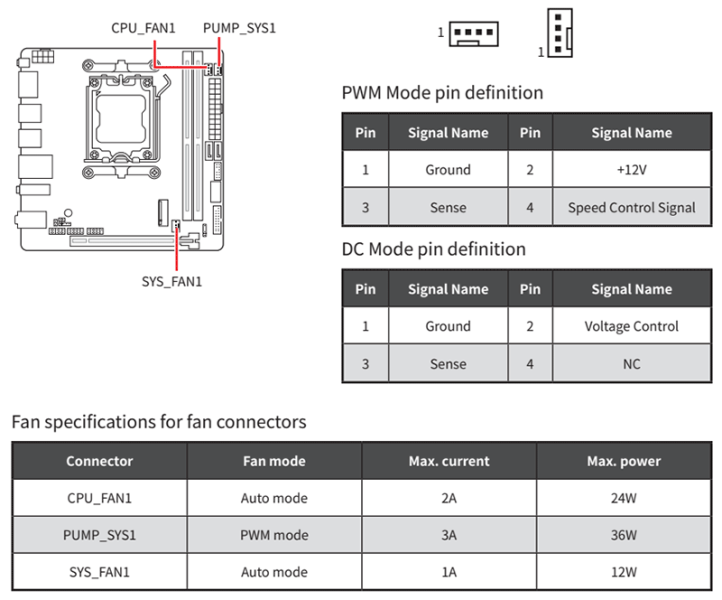 CPU_FAN1 PUMP_SYS1

SYS_FAN1

1

1

PWM Mode pin definition

| Pin | Signal Name | Pin | Signal Name |
|---|---|---|---|
| 1 | Ground | 2 | +12V |
| 3 | Sense | 4 | Speed Control Signal |

DC Mode pin definition

| Pin | Signal Name | Pin | Signal Name |
|---|---|---|---|
| 1 | Ground | 2 | Voltage Control |
| 3 | Sense | 4 | NC |

Fan specifications for fan connectors

| Connector | Fan mode | Max. current | Max. power |
|---|---|---|---|
| CPU_FAN1 | Auto mode | 2A | 24W |
| PUMP_SYS1 | PWM mode | 3A | 36W |
| SYS_FAN1 | Auto mode | 1A | 12W |